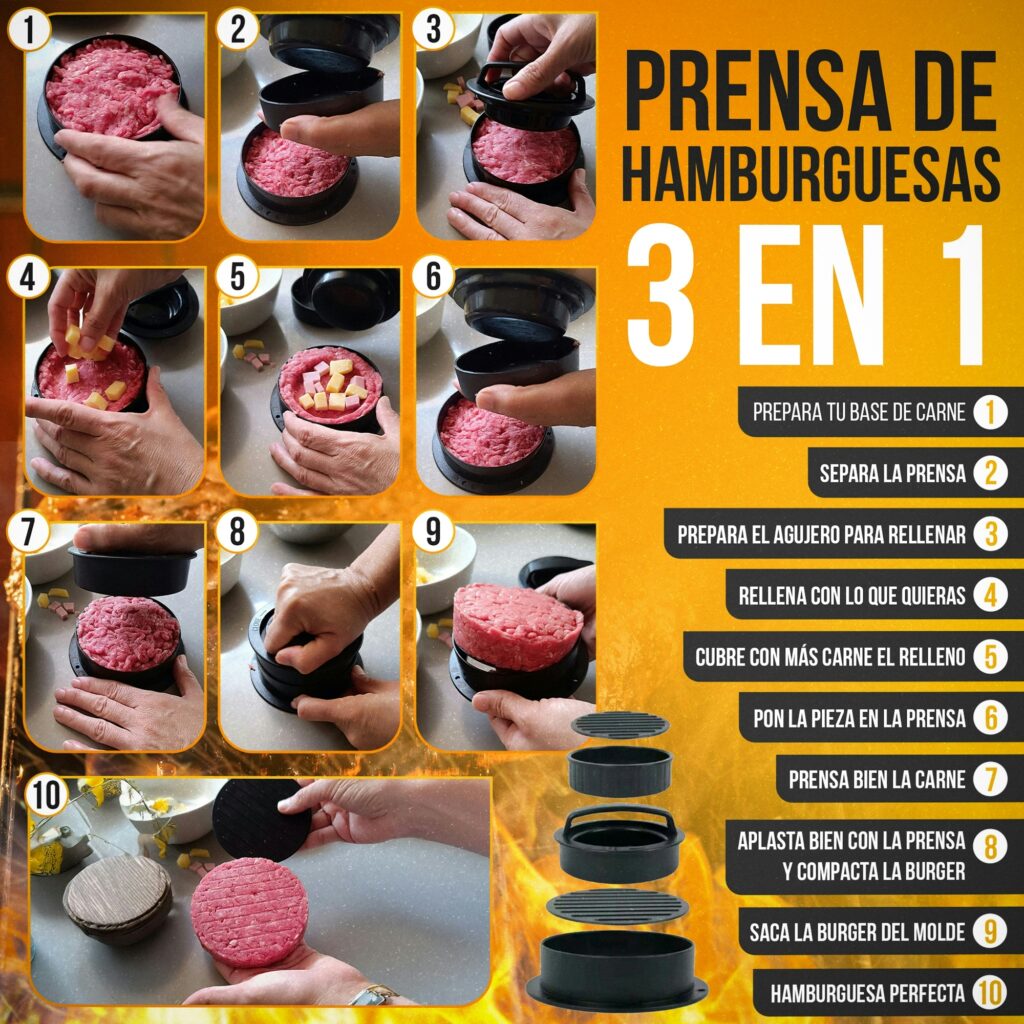 1
2
3
4
5
6
7
8
9
10

PRENSA DE HAMBURGUESAS
3 EN 1

PREPARA TU BASE DE CARNE 1
SEPARA LA PRENSA 2
PREPARA EL AGUJERO PARA RELLENAR 3
RELLENA CON LO QUE QUIERAS 4
CUBRE CON MÁS CARNE EL RELLENO 5
PON LA PIEZA EN LA PRENSA 6
PRENSA BIEN LA CARNE 7
APLASTA BIEN CON LA PRENSA Y COMPACTA LA BURGER 8
SACA LA BURGER DEL MOLDE 9
HAMBURGUESA PERFECTA 10